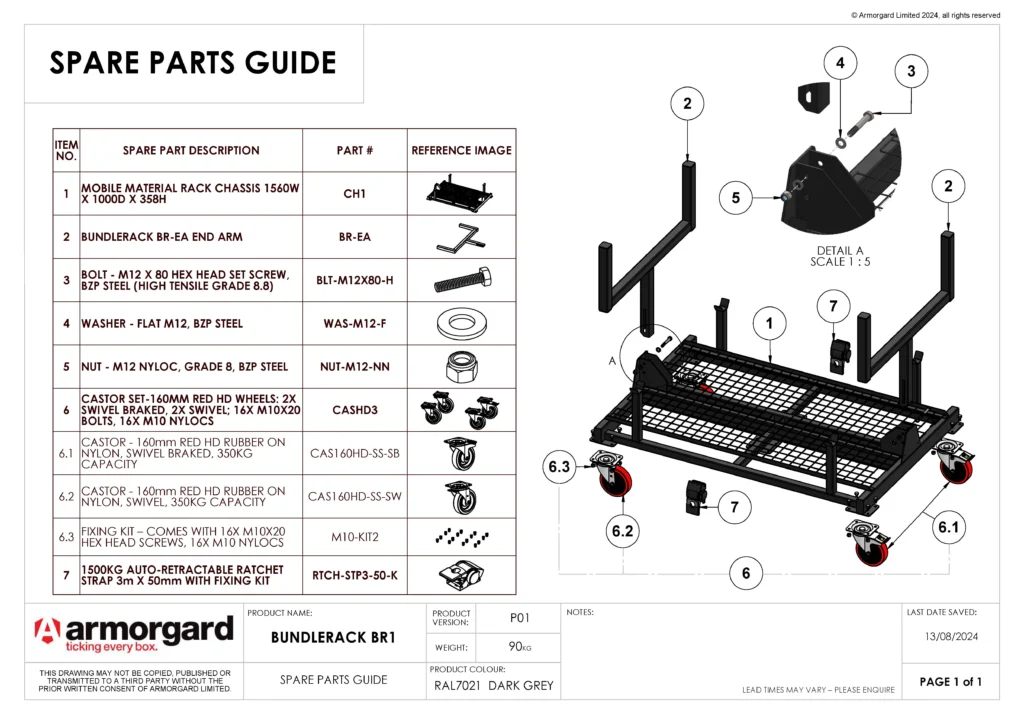 © Armorgard Limited 2024, all rights reserved

SPARE PARTS GUIDE

| ITEM NO. | SPARE PART DESCRIPTION | PART # | REFERENCE IMAGE |
|---|---|---|---|
| 1 | MOBILE MATERIAL RACK CHASSIS 1560W X 1000D X 358H | CH1 | |
| 2 | BUNDLERACK BR-EA END ARM | BR-EA | |
| 3 | BOLT - M12 X 80 HEX HEAD SET SCREW, BZP STEEL (HIGH TENSILE GRADE 8.8) | BLT-M12X80-H | |
| 4 | WASHER - FLAT M12, BZP STEEL | WAS-M12-F | |
| 5 | NUT - M12 NYLOC, GRADE 8, BZP STEEL | NUT-M12-NN | |
| 6 | CASTOR SET-160MM RED HD WHEELS: 2X SWIVEL BRAKED, 2X SWIVEL; 16X M10X20 BOLTS, 16X M10 NYLOCS | CASHD3 | |
| 6.1 | CASTOR - 160mm RED HD RUBBER ON NYLON, SWIVEL BRAKED, 350KG CAPACITY | CAS160HD-SS-SB | |
| 6.2 | CASTOR - 160mm RED HD RUBBER ON NYLON, SWIVEL, 350KG CAPACITY | CAS160HD-SS-SW | |
| 6.3 | FIXING KIT – COMES WITH 16X M10X20 HEX HEAD SCREWS, 16X M10 NYLOCS | M10-KIT2 | |
| 7 | 1500KG AUTO-RETRACTABLE RATCHET STRAP 3m X 50mm WITH FIXING KIT | RTCH-STP3-50-K | |

4
3
2
5
2
DETAIL A
SCALE 1 : 5
7
1
A
6.3
7
6.2
6.1
6

armorgard
ticking every box.

THIS DRAWING MAY NOT BE COPIED, PUBLISHED OR TRANSMITTED TO A THIRD PARTY WITHOUT THE PRIOR WRITTEN CONSENT OF ARMORGARD LIMITED.

PRODUCT NAME:
BUNDLERACK BR1

SPARE PARTS GUIDE

PRODUCT VERSION: P01

WEIGHT: 90KG

PRODUCT COLOUR:
RAL7021 DARK GREY

NOTES:

LEAD TIMES MAY VARY – PLEASE ENQUIRE

LAST DATE SAVED:
13/08/2024

PAGE 1 of 1