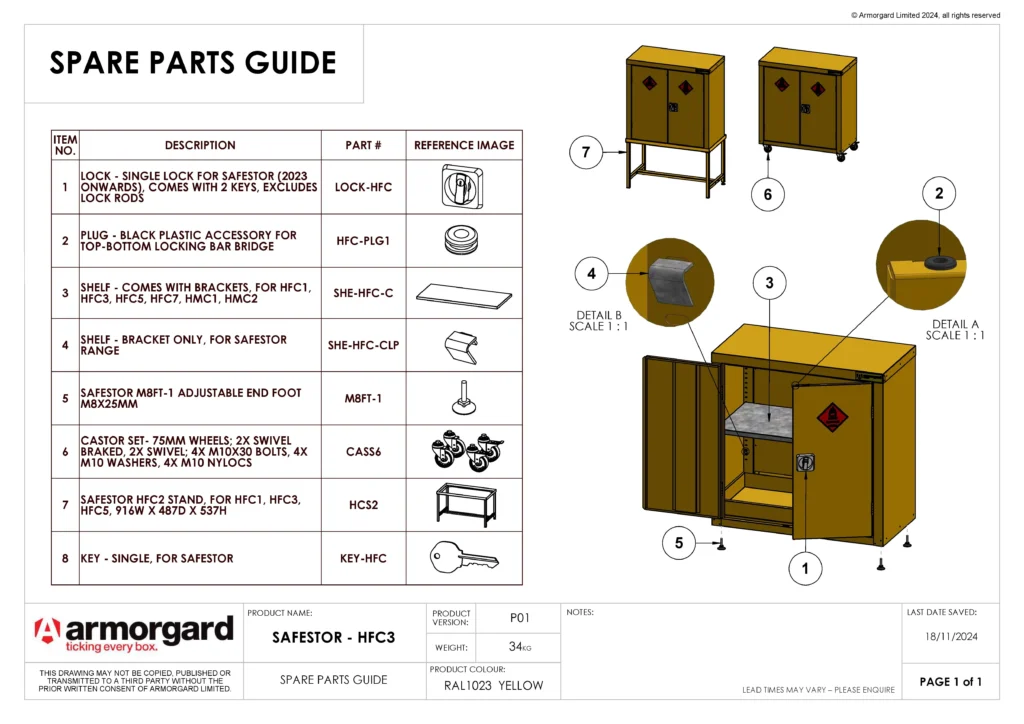 © Armorgard Limited 2024, all rights reserved

SPARE PARTS GUIDE

| ITEM NO. | DESCRIPTION | PART # | REFERENCE IMAGE |
|---|---|---|---|
| 1 | LOCK - SINGLE LOCK FOR SAFESTOR (2023 ONWARDS), COMES WITH 2 KEYS, EXCLUDES LOCK RODS | LOCK-HFC | |
| 2 | PLUG - BLACK PLASTIC ACCESSORY FOR TOP-BOTTOM LOCKING BAR BRIDGE | HFC-PLG1 | |
| 3 | SHELF - COMES WITH BRACKETS, FOR HFC1, HFC3, HFC5, HFC7, HMC1, HMC2 | SHE-HFC-C | |
| 4 | SHELF - BRACKET ONLY, FOR SAFESTOR RANGE | SHE-HFC-CLP | |
| 5 | SAFESTOR M8FT-1 ADJUSTABLE END FOOT M8X25MM | M8FT-1 | |
| 6 | CASTOR SET- 75MM WHEELS; 2X SWIVEL BRAKED, 2X SWIVEL; 4X M10X30 BOLTS, 4X M10 WASHERS, 4X M10 NYLOCS | CASS6 | |
| 7 | SAFESTOR HFC2 STAND, FOR HFC1, HFC3, HFC5, 916W X 487D X 537H | HCS2 | |
| 8 | KEY - SINGLE, FOR SAFESTOR | KEY-HFC | |

7

6

2

4

3

DETAIL B
SCALE 1 : 1

DETAIL A
SCALE 1 : 1

5

1

armorgard
ticking every box.

THIS DRAWING MAY NOT BE COPIED, PUBLISHED OR TRANSMITTED TO A THIRD PARTY WITHOUT THE PRIOR WRITTEN CONSENT OF ARMORGARD LIMITED.

PRODUCT NAME:
SAFESTOR - HFC3

SPARE PARTS GUIDE

PRODUCT VERSION: P01

WEIGHT: 34KG

PRODUCT COLOUR:
RAL1023 YELLOW

NOTES:

LEAD TIMES MAY VARY – PLEASE ENQUIRE

LAST DATE SAVED:
18/11/2024

PAGE 1 of 1