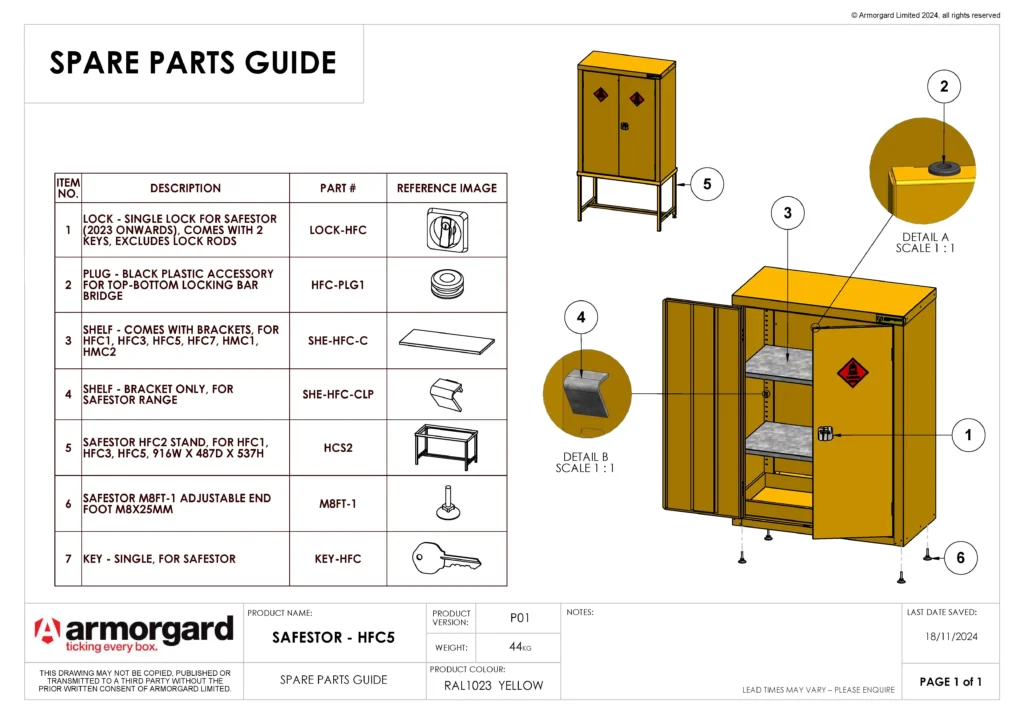 © Armorgard Limited 2024, all rights reserved

SPARE PARTS GUIDE

| ITEM NO. | DESCRIPTION | PART # | REFERENCE IMAGE |
|---|---|---|---|
| 1 | LOCK - SINGLE LOCK FOR SAFESTOR (2023 ONWARDS), COMES WITH 2 KEYS, EXCLUDES LOCK RODS | LOCK-HFC | |
| 2 | PLUG - BLACK PLASTIC ACCESSORY FOR TOP-BOTTOM LOCKING BAR BRIDGE | HFC-PLG1 | |
| 3 | SHELF - COMES WITH BRACKETS, FOR HFC1, HFC3, HFC5, HFC7, HMC1, HMC2 | SHE-HFC-C | |
| 4 | SHELF - BRACKET ONLY, FOR SAFESTOR RANGE | SHE-HFC-CLP | |
| 5 | SAFESTOR HFC2 STAND, FOR HFC1, HFC3, HFC5, 916W X 487D X 537H | HCS2 | |
| 6 | SAFESTOR M8FT-1 ADJUSTABLE END FOOT M8X25MM | M8FT-1 | |
| 7 | KEY - SINGLE, FOR SAFESTOR | KEY-HFC | |

5
2
DETAIL A
SCALE 1 : 1
3
4
DETAIL B
SCALE 1 : 1
1
6

armorgard
ticking every box.

THIS DRAWING MAY NOT BE COPIED, PUBLISHED OR TRANSMITTED TO A THIRD PARTY WITHOUT THE PRIOR WRITTEN CONSENT OF ARMORGARD LIMITED.

PRODUCT NAME:
SAFESTOR - HFC5
SPARE PARTS GUIDE

PRODUCT VERSION: P01
WEIGHT: 44KG
PRODUCT COLOUR:
RAL1023 YELLOW

NOTES:
LEAD TIMES MAY VARY – PLEASE ENQUIRE

LAST DATE SAVED:
18/11/2024

PAGE 1 of 1