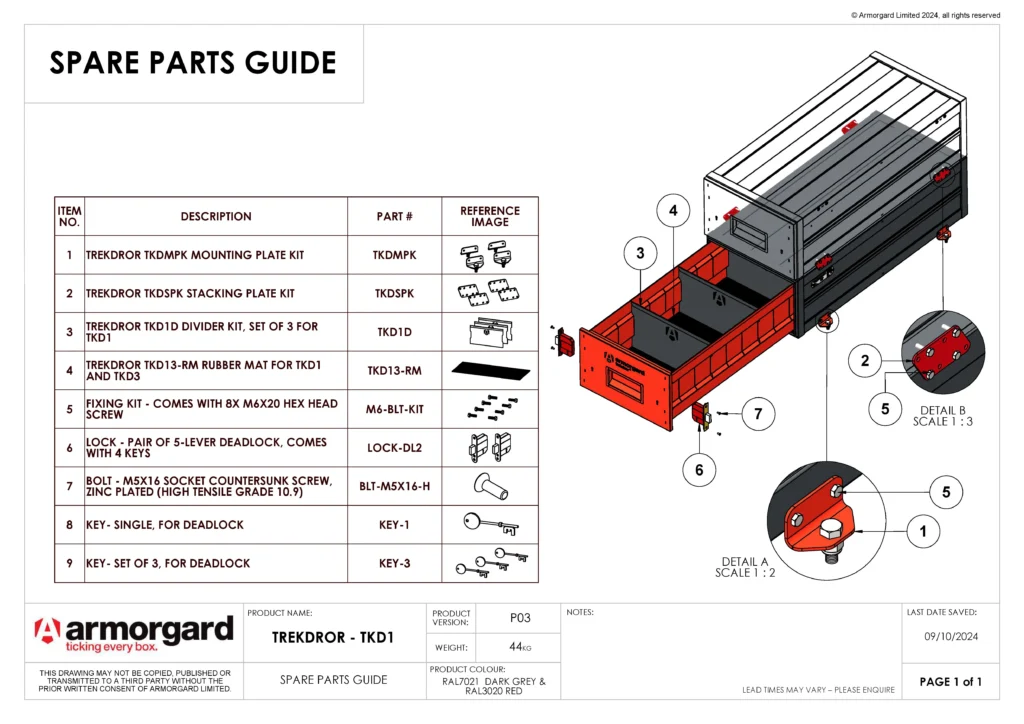 © Armorgard Limited 2024, all rights reserved

SPARE PARTS GUIDE

| ITEM NO. | DESCRIPTION | PART # | REFERENCE IMAGE |
|---|---|---|---|
| 1 | TREKDROR TKDMPK MOUNTING PLATE KIT | TKDMPK | |
| 2 | TREKDROR TKDSPK STACKING PLATE KIT | TKDSPK | |
| 3 | TREKDROR TKD1D DIVIDER KIT, SET OF 3 FOR TKD1 | TKD1D | |
| 4 | TREKDROR TKD13-RM RUBBER MAT FOR TKD1 AND TKD3 | TKD13-RM | |
| 5 | FIXING KIT - COMES WITH 8X M6X20 HEX HEAD SCREW | M6-BLT-KIT | |
| 6 | LOCK - PAIR OF 5-LEVER DEADLOCK, COMES WITH 4 KEYS | LOCK-DL2 | |
| 7 | BOLT - M5X16 SOCKET COUNTERSUNK SCREW, ZINC PLATED (HIGH TENSILE GRADE 10.9) | BLT-M5X16-H | |
| 8 | KEY- SINGLE, FOR DEADLOCK | KEY-1 | |
| 9 | KEY- SET OF 3, FOR DEADLOCK | KEY-3 | |

4
3
7
6
2
5
DETAIL B
SCALE 1 : 3
5
1
DETAIL A
SCALE 1 : 2

armorgard
ticking every box.

THIS DRAWING MAY NOT BE COPIED, PUBLISHED OR TRANSMITTED TO A THIRD PARTY WITHOUT THE PRIOR WRITTEN CONSENT OF ARMORGARD LIMITED.

PRODUCT NAME:
TREKDROR - TKD1
SPARE PARTS GUIDE

PRODUCT VERSION: P03
WEIGHT: 44KG
PRODUCT COLOUR: RAL7021 DARK GREY & RAL3020 RED

NOTES:

LEAD TIMES MAY VARY – PLEASE ENQUIRE

LAST DATE SAVED:
09/10/2024

PAGE 1 of 1