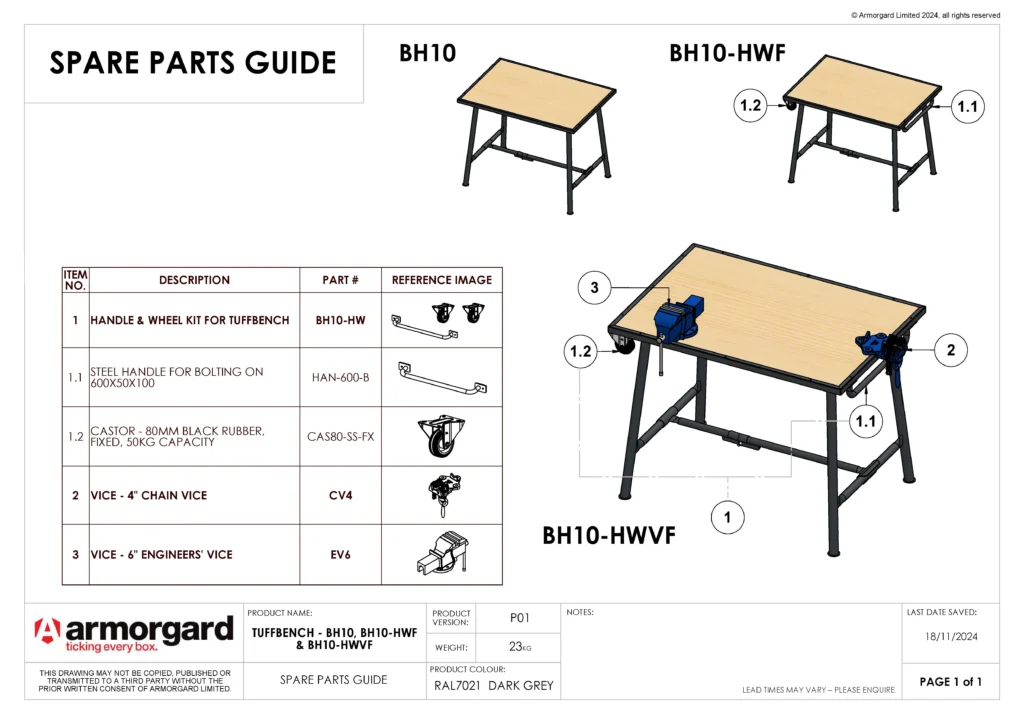 © Armorgard Limited 2024, all rights reserved

SPARE PARTS GUIDE

BH10

BH10-HWF

1.2

1.1

| ITEM NO. | DESCRIPTION | PART # | REFERENCE IMAGE |
|---|---|---|---|
| 1 | HANDLE & WHEEL KIT FOR TUFFBENCH | BH10-HW | |
| 1.1 | STEEL HANDLE FOR BOLTING ON 600X50X100 | HAN-600-B | |
| 1.2 | CASTOR - 80MM BLACK RUBBER, FIXED, 50KG CAPACITY | CAS80-SS-FX | |
| 2 | VICE - 4" CHAIN VICE | CV4 | |
| 3 | VICE - 6" ENGINEERS' VICE | EV6 | |

3

1.2

2

1.1

1

BH10-HWVF

armorgard
ticking every box.

THIS DRAWING MAY NOT BE COPIED, PUBLISHED OR TRANSMITTED TO A THIRD PARTY WITHOUT THE PRIOR WRITTEN CONSENT OF ARMORGARD LIMITED.

PRODUCT NAME:
TUFFBENCH - BH10, BH10-HWF & BH10-HWVF

SPARE PARTS GUIDE

PRODUCT VERSION: P01

WEIGHT: 23KG

PRODUCT COLOUR:
RAL7021 DARK GREY

NOTES:

LEAD TIMES MAY VARY – PLEASE ENQUIRE

LAST DATE SAVED:
18/11/2024

PAGE 1 of 1