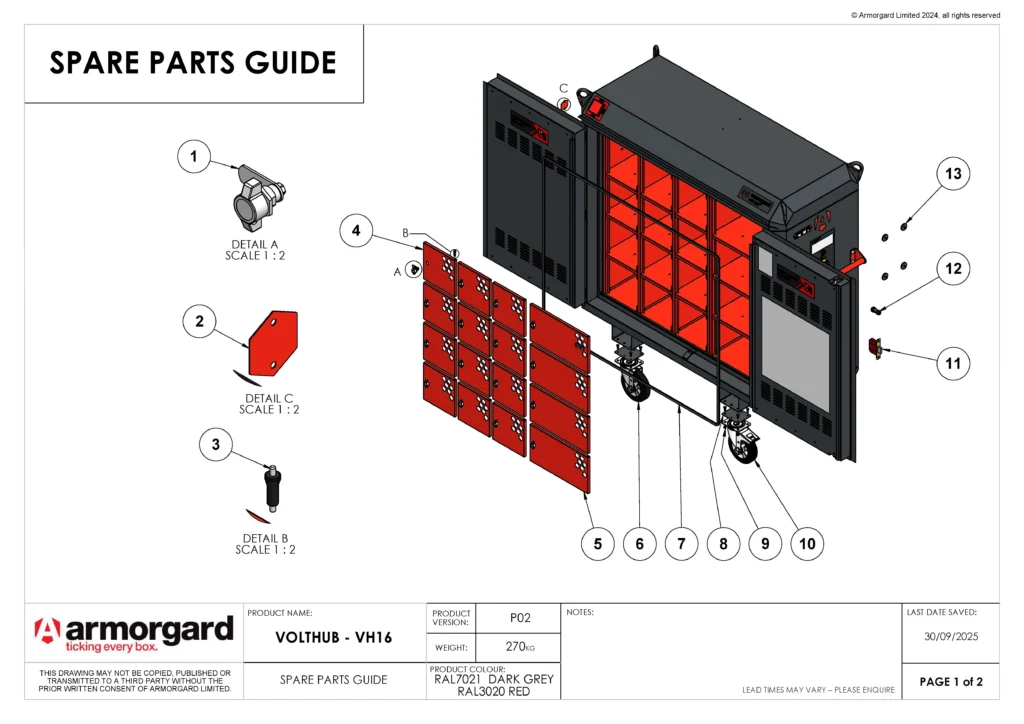 © Armorgard Limited 2024, all rights reserved

SPARE PARTS GUIDE

1

DETAIL A
SCALE 1 : 2

2

DETAIL C
SCALE 1 : 2

3

DETAIL B
SCALE 1 : 2

4

B

A

C

13

12

11

5 6 7 8 9 10

armorgard
ticking every box.

THIS DRAWING MAY NOT BE COPIED, PUBLISHED OR TRANSMITTED TO A THIRD PARTY WITHOUT THE PRIOR WRITTEN CONSENT OF ARMORGARD LIMITED.

PRODUCT NAME:
VOLTHUB - VH16

SPARE PARTS GUIDE

PRODUCT VERSION: P02

WEIGHT: 270KG

PRODUCT COLOUR:
RAL7021 DARK GREY
RAL3020 RED

NOTES:

LEAD TIMES MAY VARY – PLEASE ENQUIRE

LAST DATE SAVED:
30/09/2025

PAGE 1 of 2